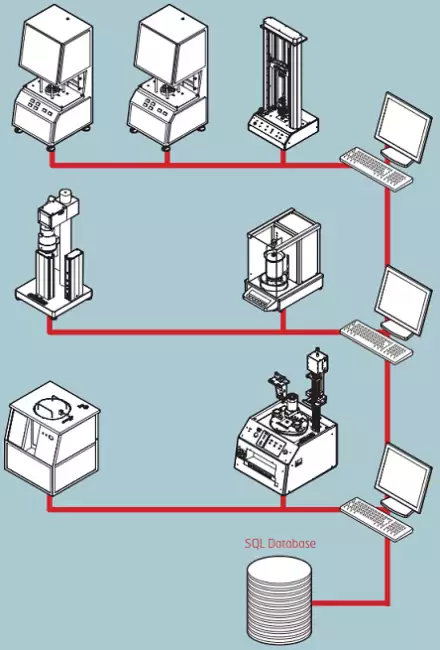 SQL Database